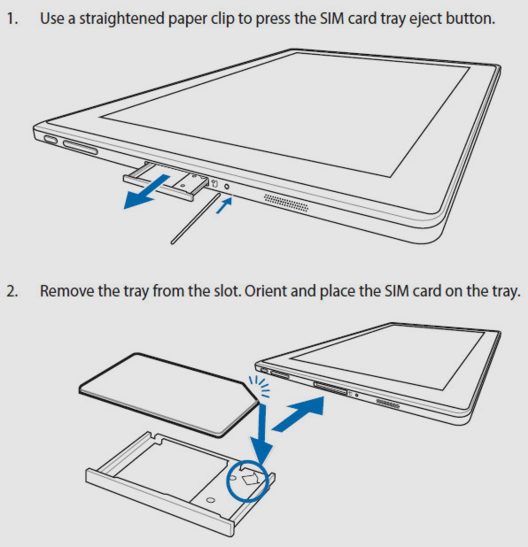 1. Use a straightened paper clip to press the SIM card tray eject button.

2. Remove the tray from the slot. Orient and place the SIM card on the tray.