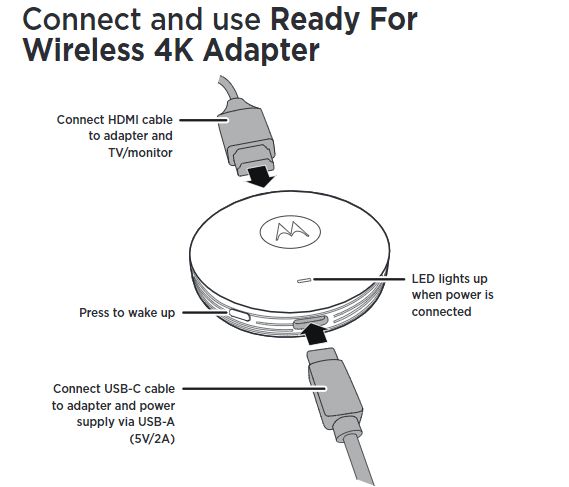 Connect and use Ready For Wireless 4K Adapter

Connect HDMI cable to adapter and TV/monitor

LED lights up when power is connected

Press to wake up

Connect USB-C cable to adapter and power supply via USB-A (5V/2A)