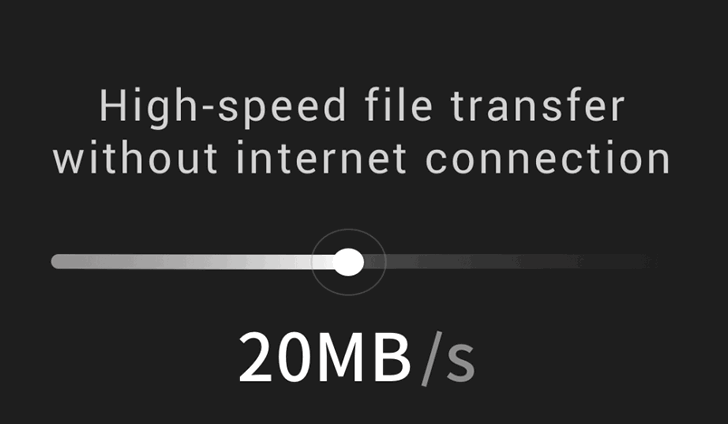 High-speed file transfer without internet connection

20MB/s